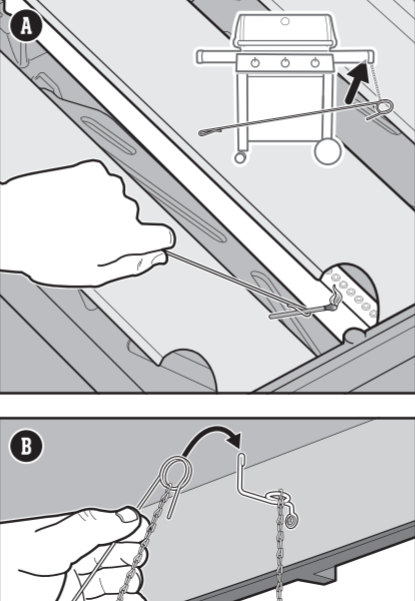 A

B